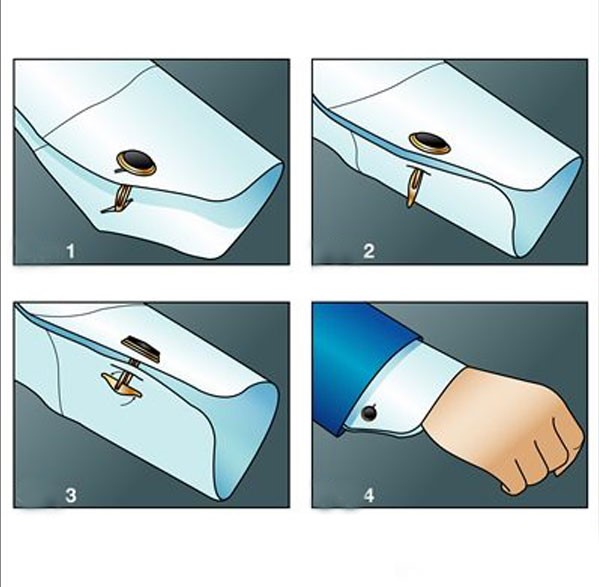 1

2

3

4